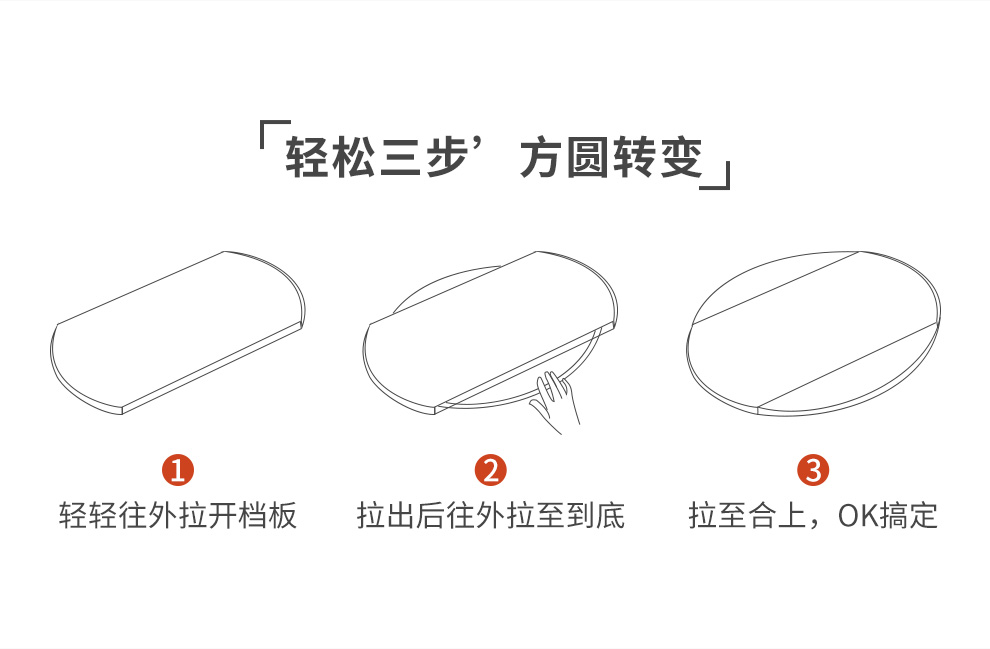 「轻松三步’方圆转变」

1
轻轻往外拉开档板

2
拉出后往外拉至到底

3
拉至合上，OK搞定