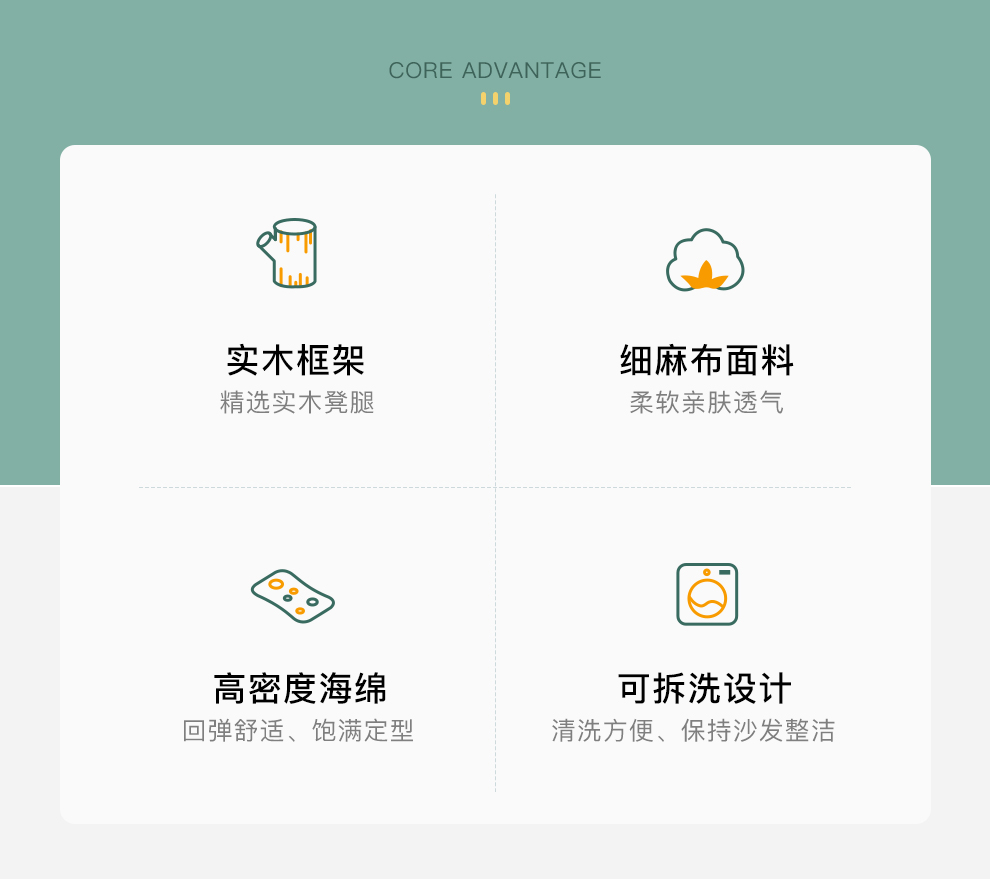 CORE ADVANTAGE

实木框架
精选实木凳腿

细麻布面料
柔软亲肤透气

高密度海绵
回弹舒适、饱满定型

可拆洗设计
清洗方便、保持沙发整洁